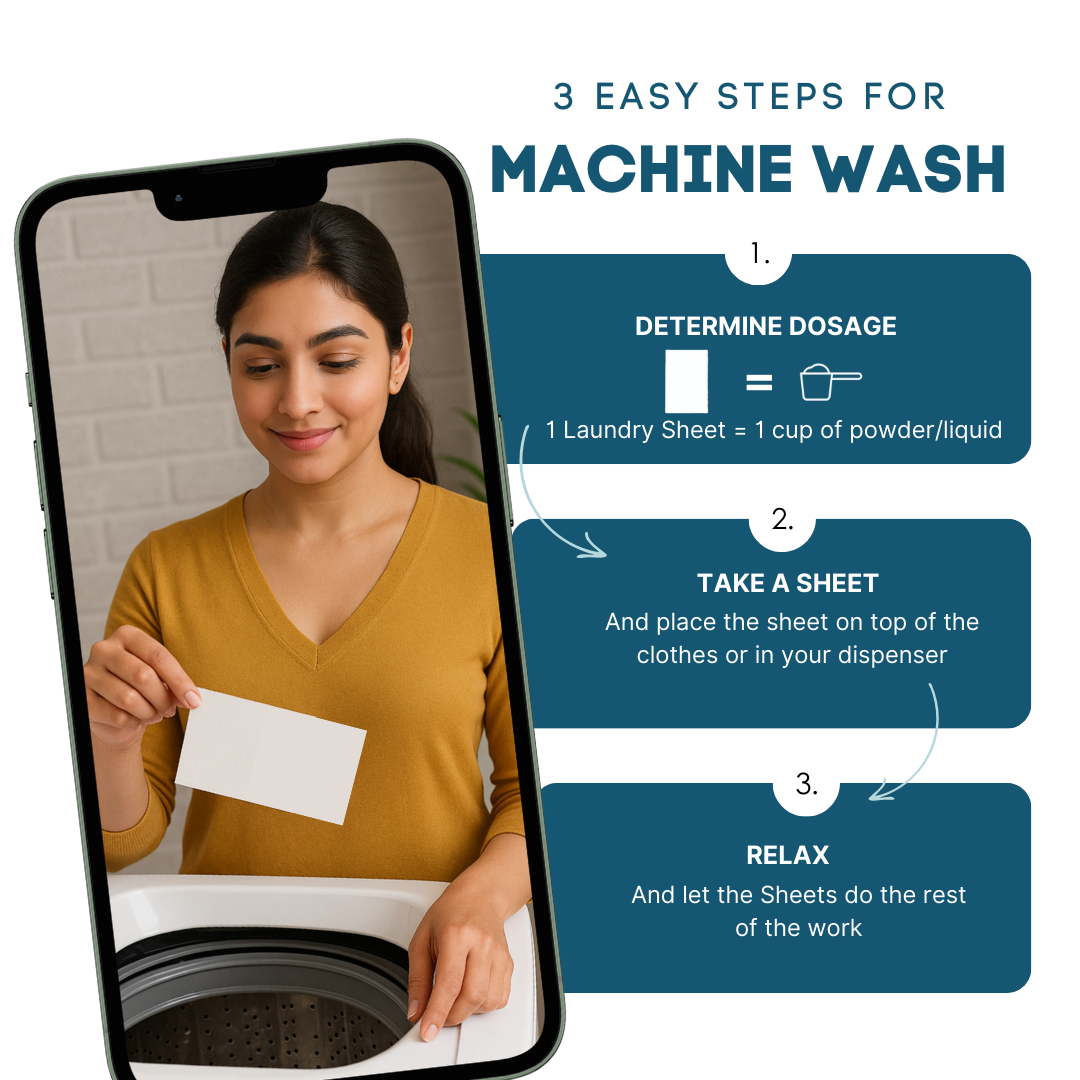 3 EASY STEPS FOR
MACHINE WASH

1.
DETERMINE DOSAGE
=
1 Laundry Sheet = 1 cup of powder/liquid

2.
TAKE A SHEET
And place the sheet on top of the clothes or in your dispenser

3.
RELAX
And let the Sheets do the rest of the work