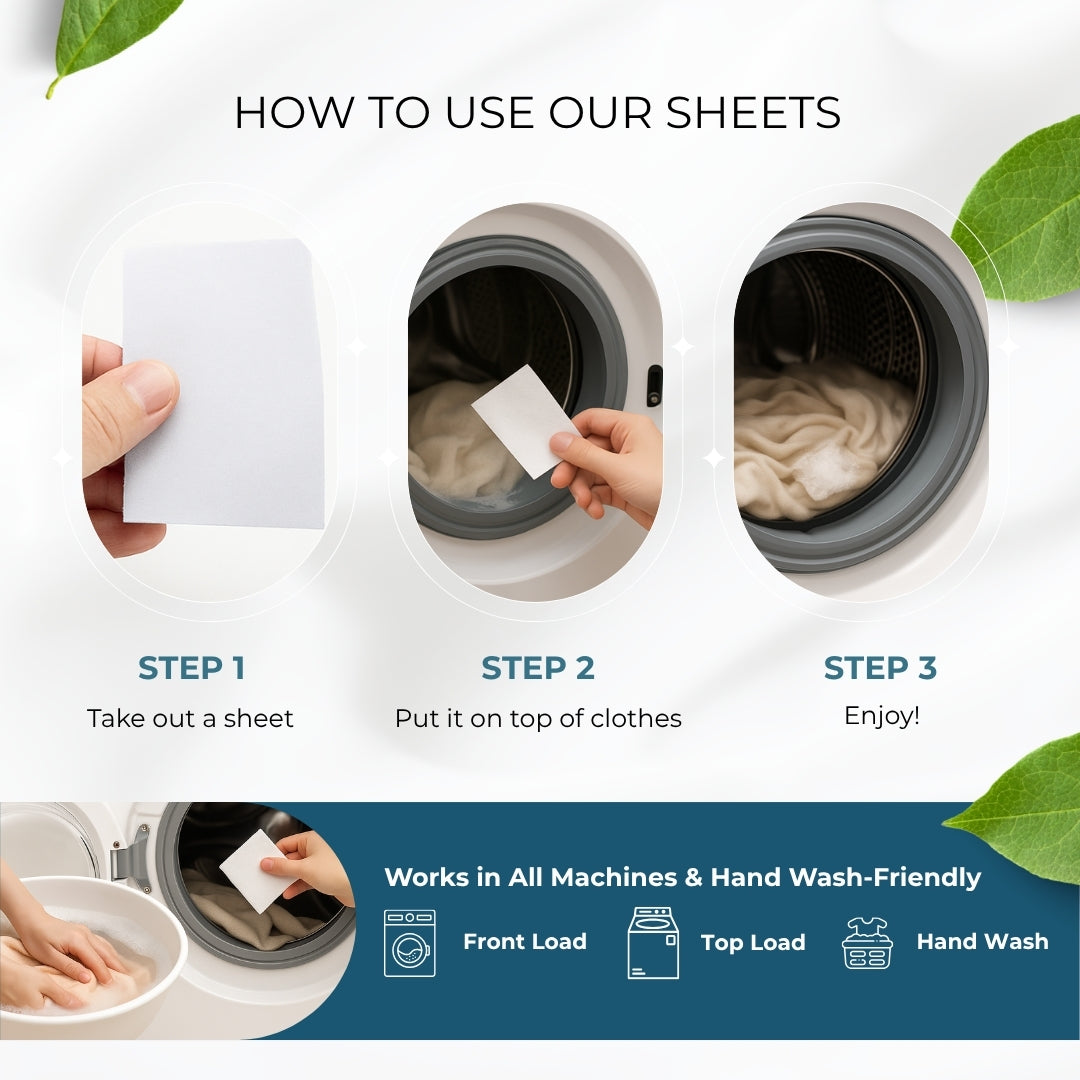 HOW TO USE OUR SHEETS

STEP 1
Take out a sheet

STEP 2
Put it on top of clothes

STEP 3
Enjoy!

Works in All Machines & Hand Wash-Friendly

Front Load

Top Load

Hand Wash